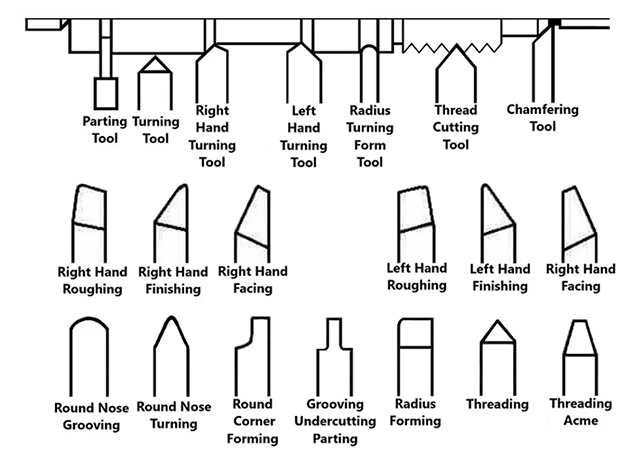 Parting Tool

Turning Tool

Right Hand Turning Tool

Left Hand Turning Tool

Radius Turning Form Tool

Thread Cutting Tool

Chamfering Tool

Right Hand Roughing

Right Hand Finishing

Right Hand Facing

Left Hand Roughing

Left Hand Finishing

Right Hand Facing

Round Nose Grooving

Round Nose Turning

Round Corner Forming

Grooving Undercutting Parting

Radius Forming

Threading

Threading Acme